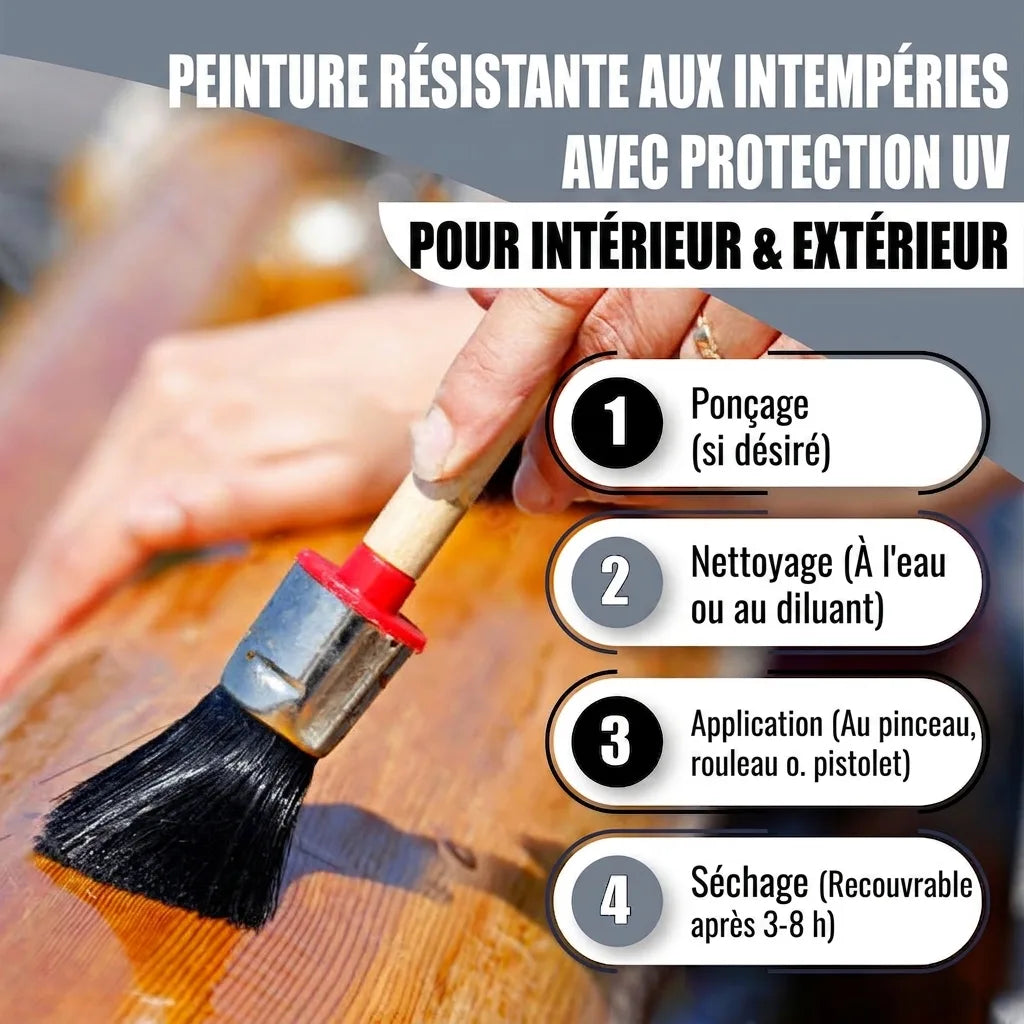 PEINTURE RÉSISTANTE AUX INTEMPÉRIES AVEC PROTECTION UV

POUR INTÉRIEUR & EXTÉRIEUR

1 Ponçage (si désiré)

2 Nettoyage (À l'eau ou au diluant)

3 Application (Au pinceau, rouleau o. pistolet)

4 Séchage (Recouvrable après 3-8 h)