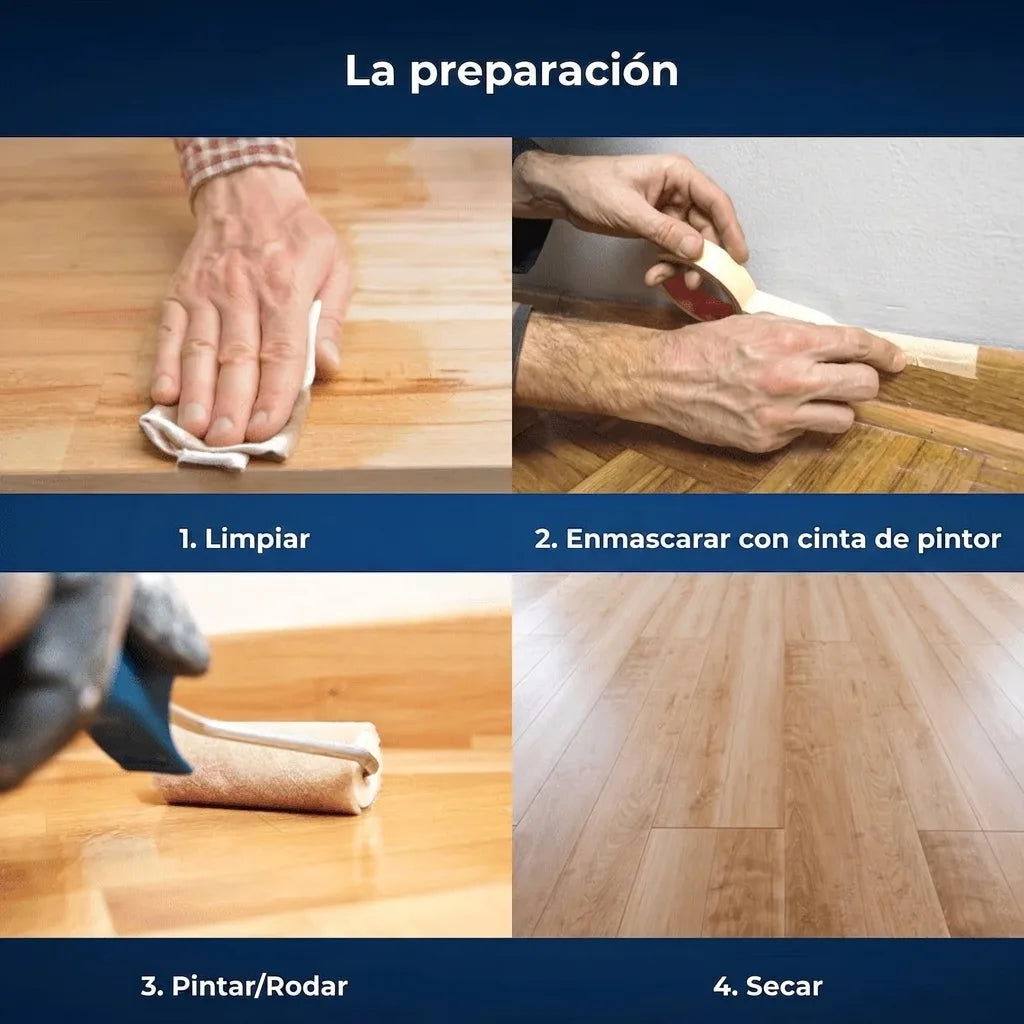 La preparación

1. Limpiar

2. Enmascarar con cinta de pintor

3. Pintar/Rodar

4. Secar